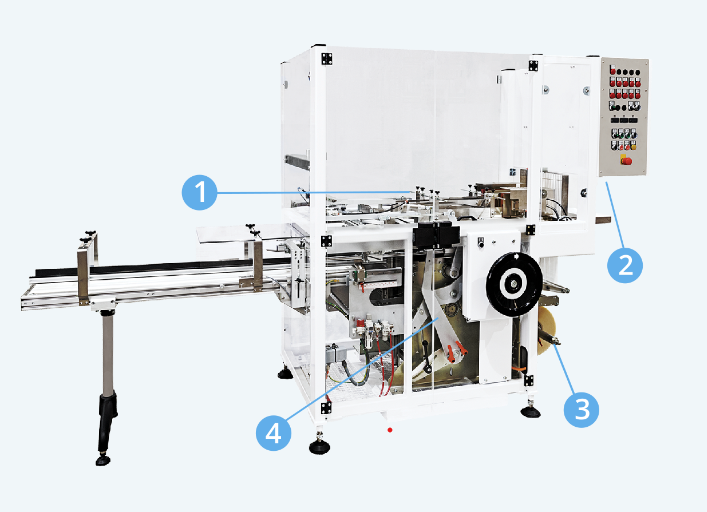 1
2
3
4